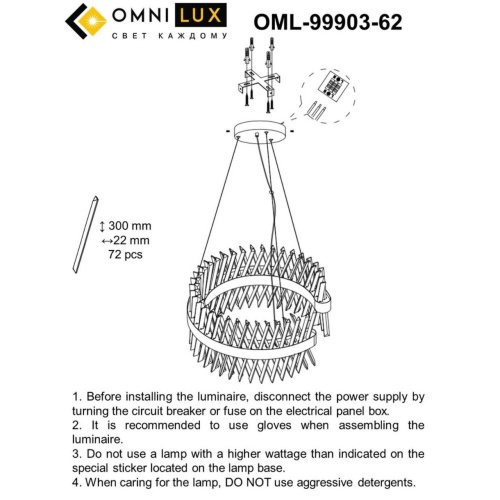 OMNI LUX
СВЕТ КАЖДОМУ

OML-99903-62

↕ 300 mm
↔22 mm
72 pcs

1. Before installing the luminaire, disconnect the power supply by turning the circuit breaker or fuse on the electrical panel box.
2. It is recommended to use gloves when assembling the luminaire.
3. Do not use a lamp with a higher wattage than indicated on the special sticker located on the lamp base.
4. When caring for the lamp, DO NOT use aggressive detergents.