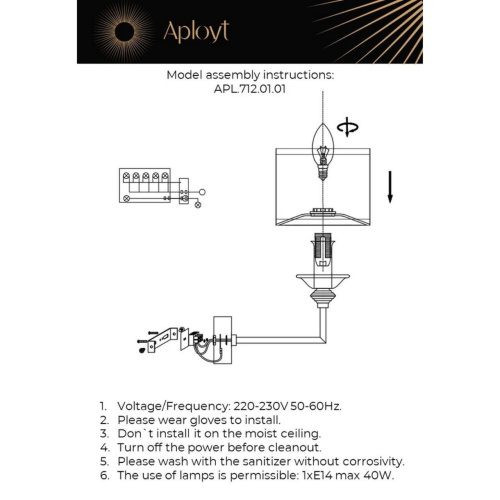 Aployt

Model assembly instructions:
APL.712.01.01

1. Voltage/Frequency: 220-230V 50-60Hz.
2. Please wear gloves to install.
3. Don`t install it on the moist ceiling.
4. Turn off the power before cleanout.
5. Please wash with the sanitizer without corrosivity.
6. The use of lamps is permissible: 1xE14 max 40W.