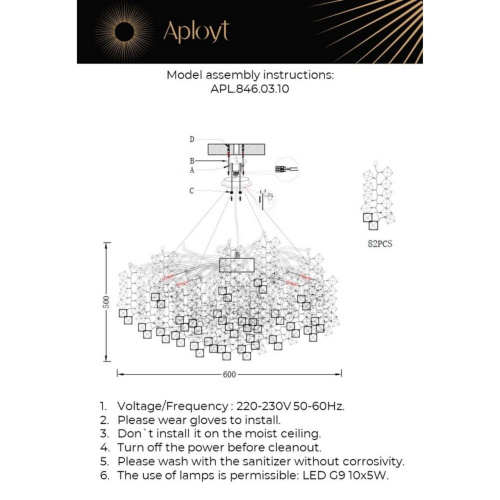 Aployt

Model assembly instructions:
APL.846.03.10

D
B
A
C

82PCS

500

600

1. Voltage/Frequency : 220-230V 50-60Hz.
2. Please wear gloves to install.
3. Don`t install it on the moist ceiling.
4. Turn off the power before cleanout.
5. Please wash with the sanitizer without corrosivity.
6. The use of lamps is permissible: LED G9 10x5W.