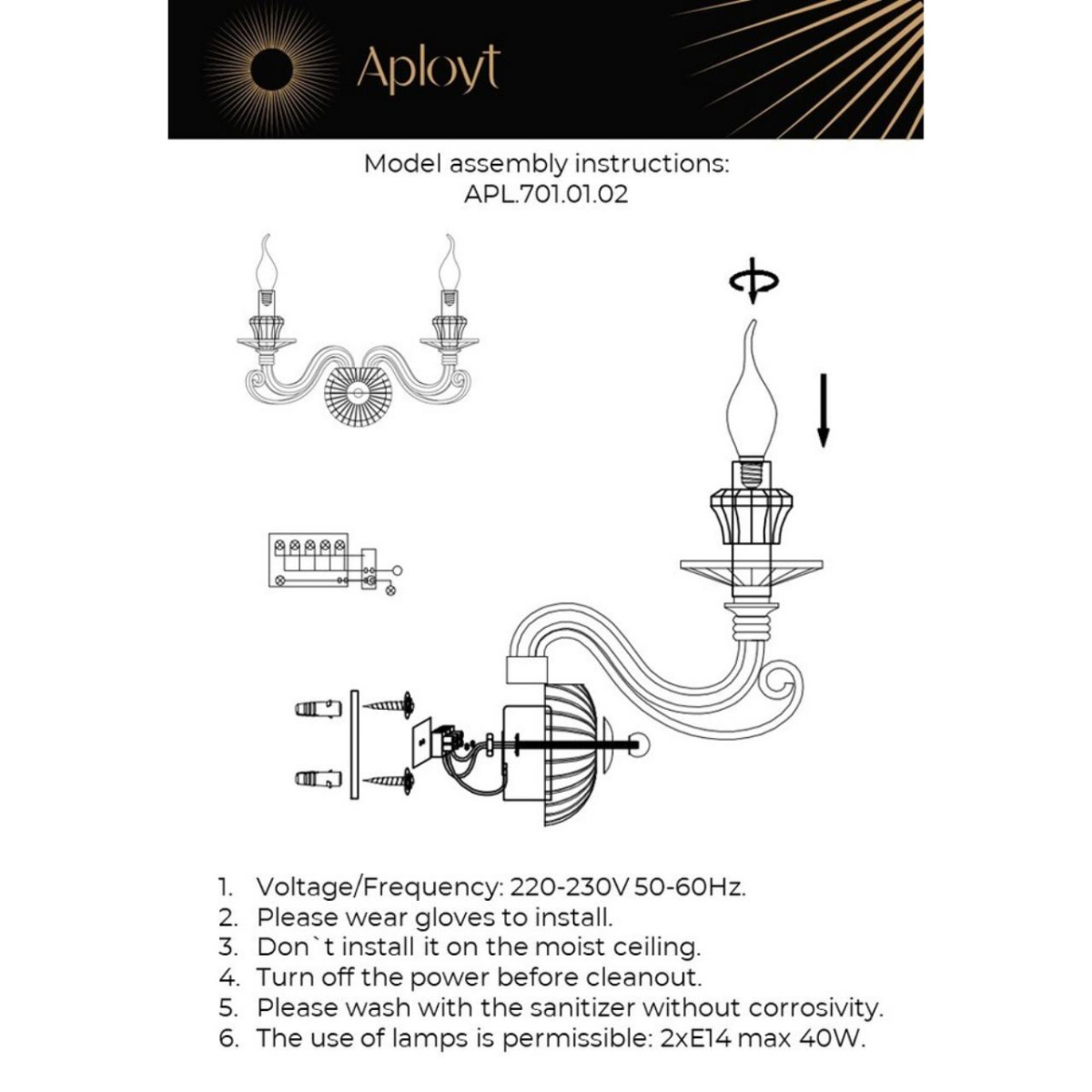 Aployt

Model assembly instructions:
APL.701.01.02

1. Voltage/Frequency: 220-230V 50-60Hz.
2. Please wear gloves to install.
3. Don`t install it on the moist ceiling.
4. Turn off the power before cleanout.
5. Please wash with the sanitizer without corrosivity.
6. The use of lamps is permissible: 2xE14 max 40W.