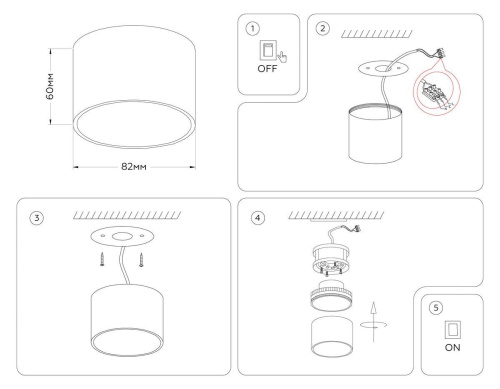 60мм

82мм

1

OFF

2

3

4

5

ON