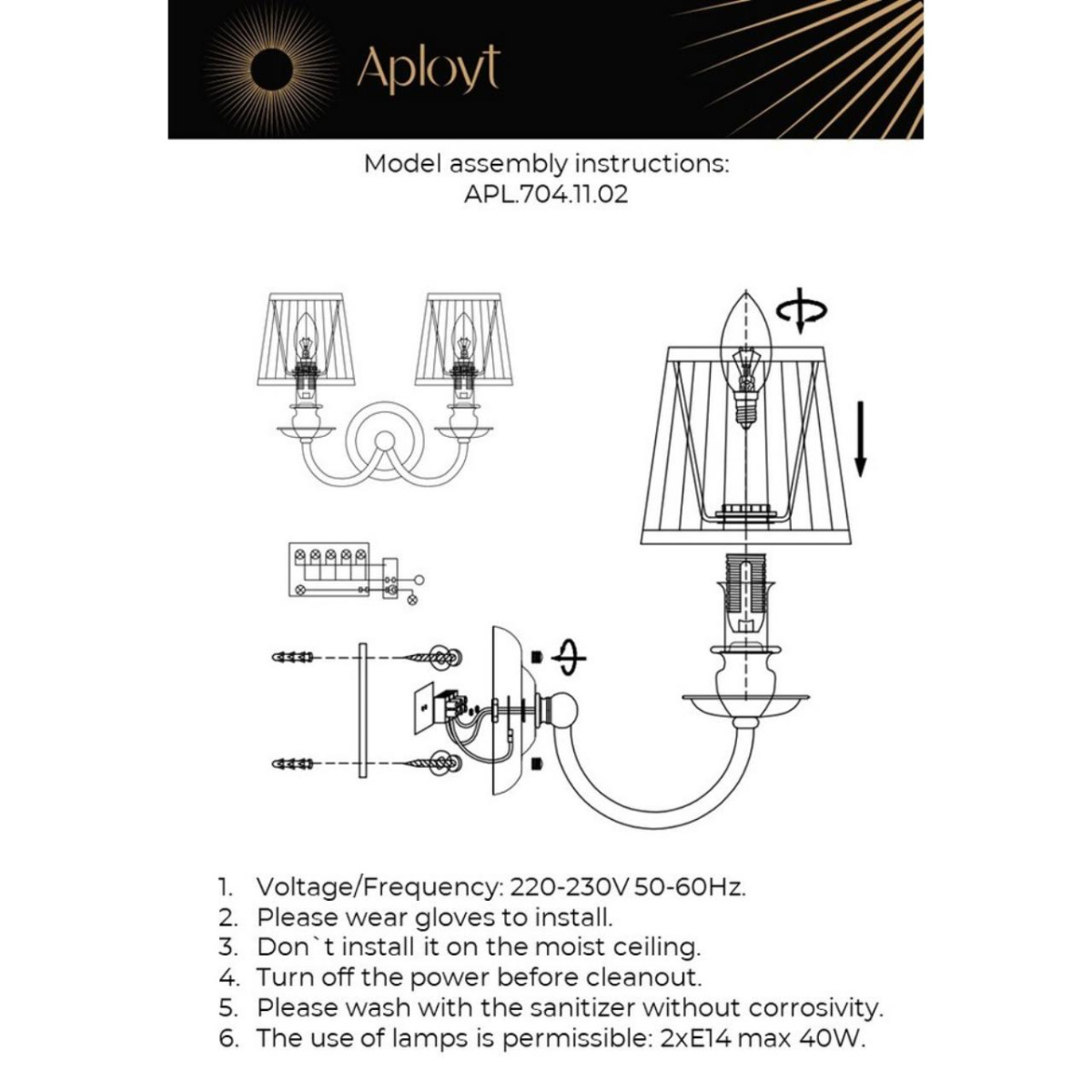 Aployt

Model assembly instructions:
APL.704.11.02

1. Voltage/Frequency: 220-230V 50-60Hz.
2. Please wear gloves to install.
3. Don`t install it on the moist ceiling.
4. Turn off the power before cleanout.
5. Please wash with the sanitizer without corrosivity.
6. The use of lamps is permissible: 2xE14 max 40W.