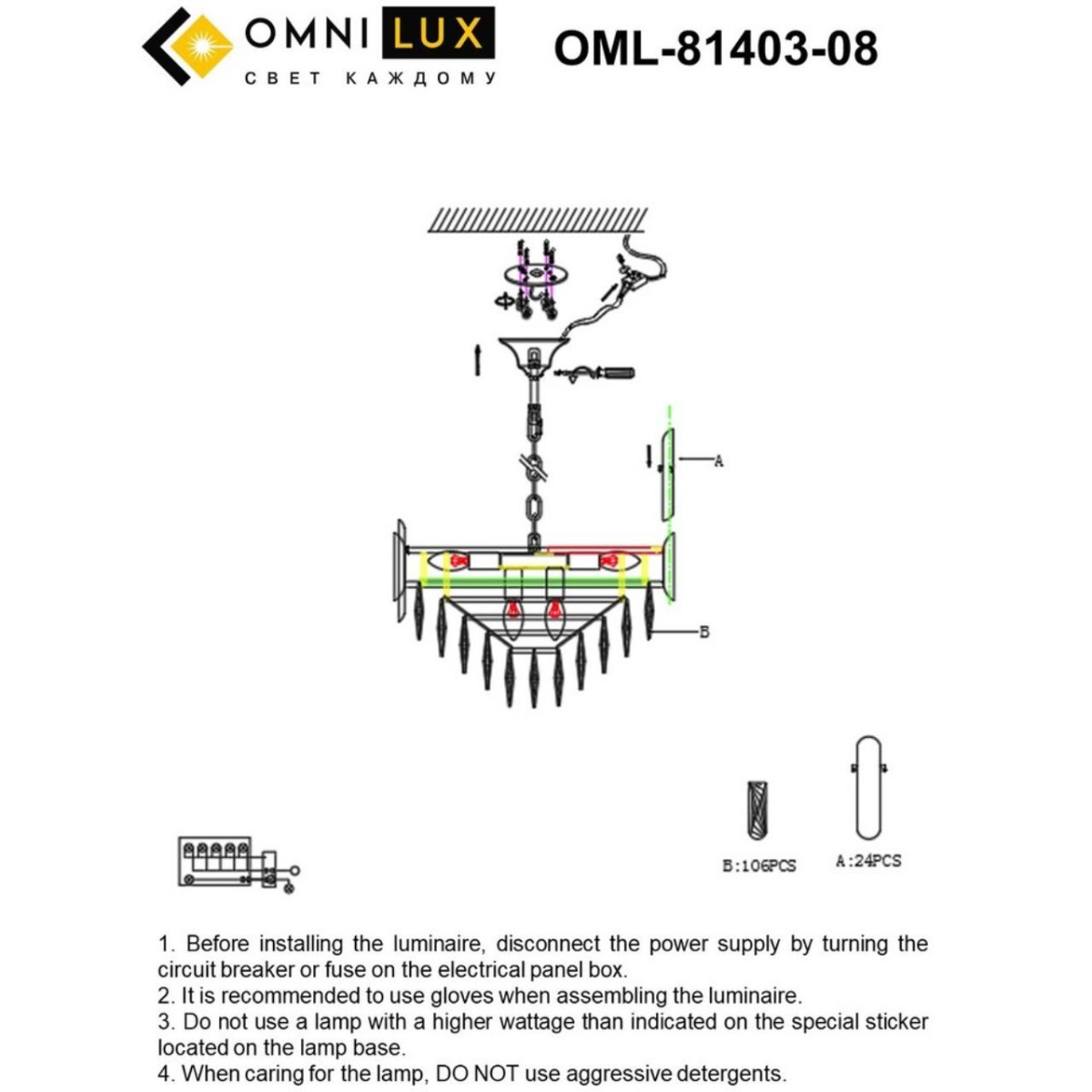 OMNI LUX
СВЕТ КАЖДОМУ

OML-81403-08

A

B

B:106PCS

A:24PCS

1. Before installing the luminaire, disconnect the power supply by turning the circuit breaker or fuse on the electrical panel box.
2. It is recommended to use gloves when assembling the luminaire.
3. Do not use a lamp with a higher wattage than indicated on the special sticker located on the lamp base.
4. When caring for the lamp, DO NOT use aggressive detergents.