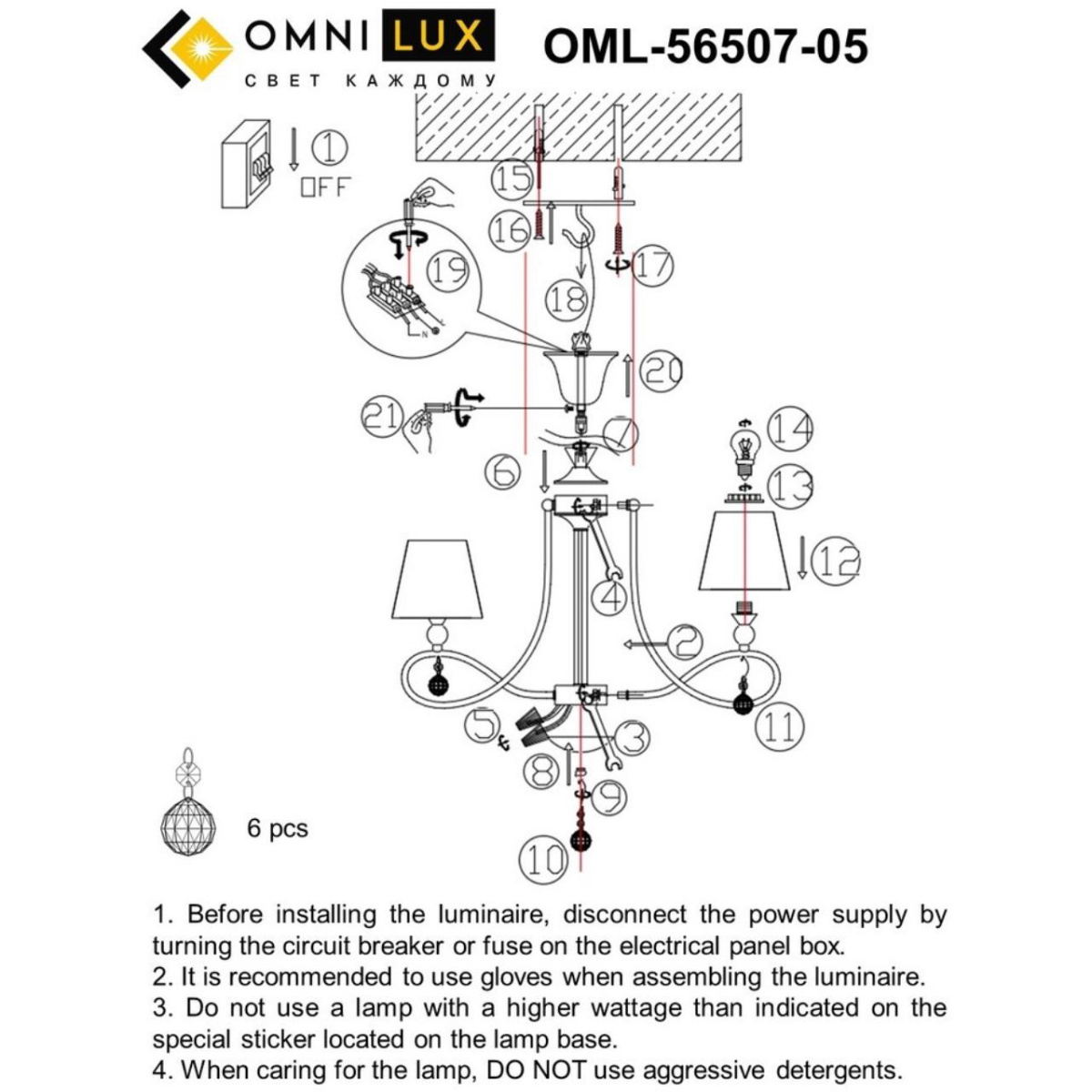 OMNI LUX
СВЕТ КАЖДОМУ

OML-56507-05

1
OFF

15
16
17
18
19
L N
20
21
7
6
14
13
12
4
2
11
5
3
8
9
10

6 pcs

1. Before installing the luminaire, disconnect the power supply by turning the circuit breaker or fuse on the electrical panel box.
2. It is recommended to use gloves when assembling the luminaire.
3. Do not use a lamp with a higher wattage than indicated on the special sticker located on the lamp base.
4. When caring for the lamp, DO NOT use aggressive detergents.