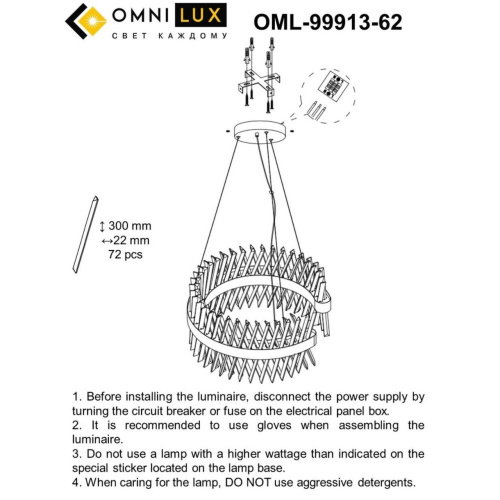 OMNI LUX
СВЕТ КАЖДОМУ

OML-99913-62

↕ 300 mm
↔22 mm
72 pcs

1. Before installing the luminaire, disconnect the power supply by turning the circuit breaker or fuse on the electrical panel box.
2. It is recommended to use gloves when assembling the luminaire.
3. Do not use a lamp with a higher wattage than indicated on the special sticker located on the lamp base.
4. When caring for the lamp, DO NOT use aggressive detergents.