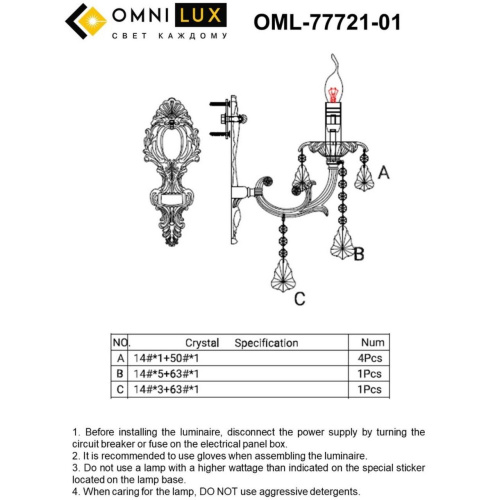 OMNI LUX
СВЕТ КАЖДОМУ

OML-77721-01

A

B

C

| NO. | Crystal Specification | Num |
|---|---|---|
| A | 14#*1+50#*1 | 4Pcs |
| B | 14#*5+63#*1 | 1Pcs |
| C | 14#*3+63#*1 | 1Pcs |

1. Before installing the luminaire, disconnect the power supply by turning the circuit breaker or fuse on the electrical panel box.
2. It is recommended to use gloves when assembling the luminaire.
3. Do not use a lamp with a higher wattage than indicated on the special sticker located on the lamp base.
4. When caring for the lamp, DO NOT use aggressive detergents.