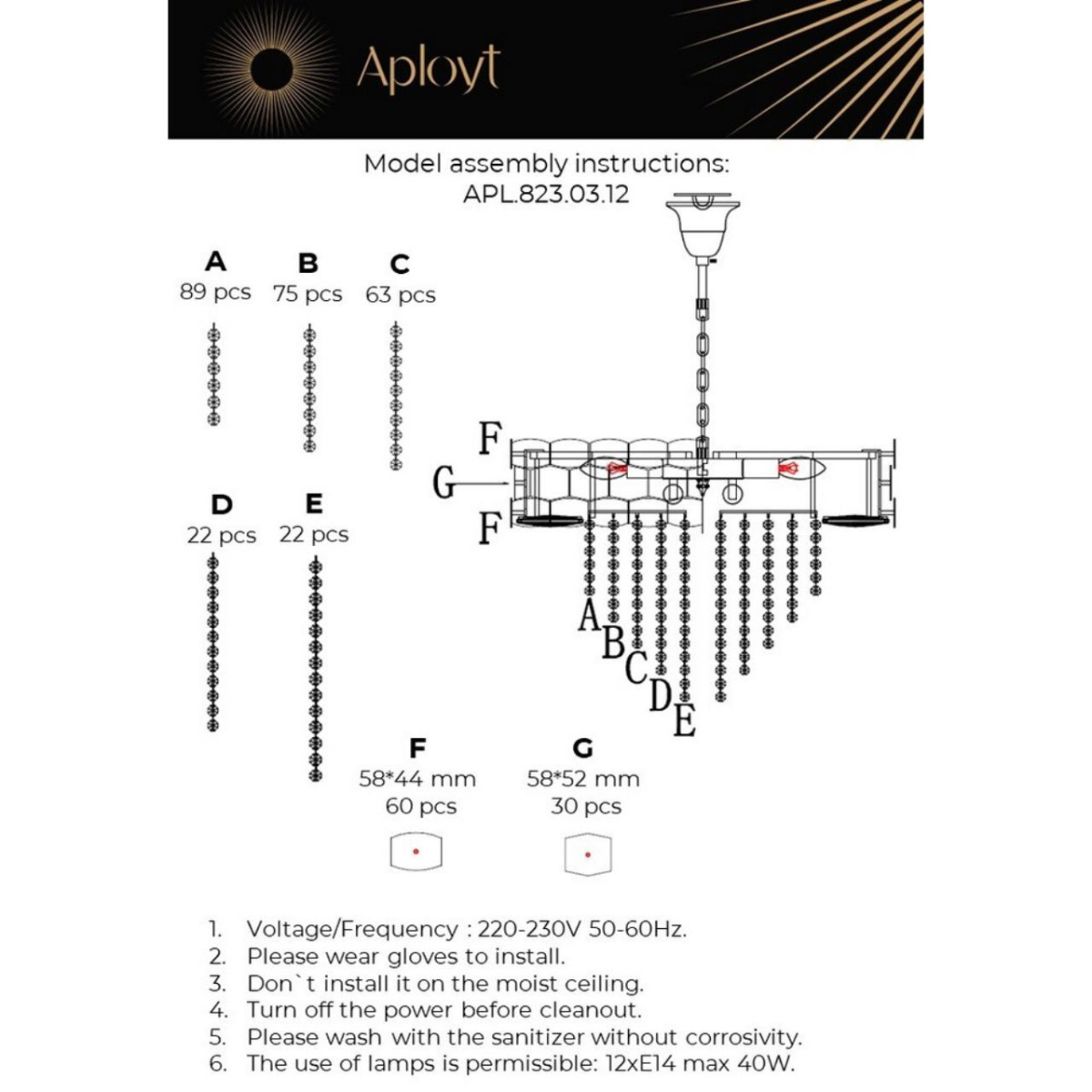 Aployt

Model assembly instructions:
APL.823.03.12

A
89 pcs

B
75 pcs

C
63 pcs

D
22 pcs

E
22 pcs

F
G
F

A
B
C
D
E

F
58*44 mm
60 pcs

G
58*52 mm
30 pcs

1. Voltage/Frequency : 220-230V 50-60Hz.
2. Please wear gloves to install.
3. Don`t install it on the moist ceiling.
4. Turn off the power before cleanout.
5. Please wash with the sanitizer without corrosivity.
6. The use of lamps is permissible: 12xE14 max 40W.