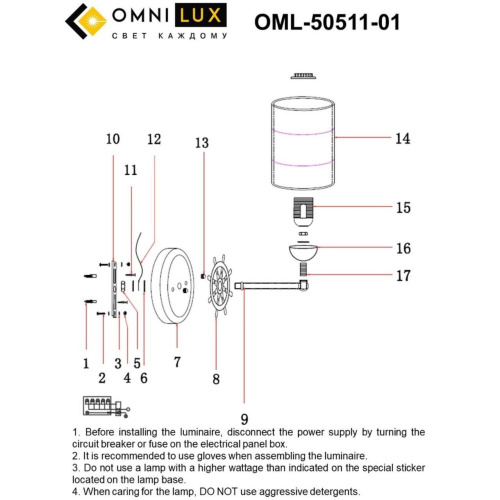 OMNI LUX
СВЕТ КАЖДОМУ

OML-50511-01

10
12
11
13
14
15
16
17
1
2
3
4
5
6
7
8
9

1. Before installing the luminaire, disconnect the power supply by turning the circuit breaker or fuse on the electrical panel box.
2. It is recommended to use gloves when assembling the luminaire.
3. Do not use a lamp with a higher wattage than indicated on the special sticker located on the lamp base.
4. When caring for the lamp, DO NOT use aggressive detergents.