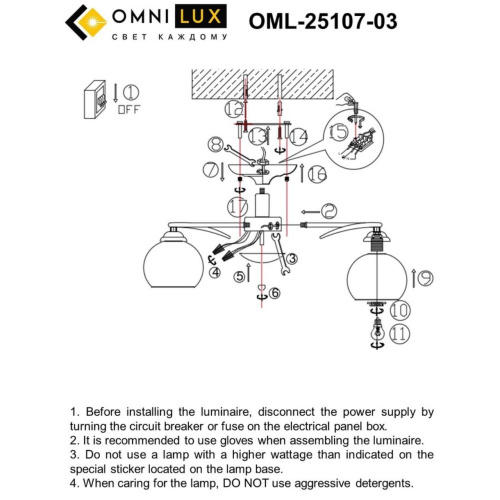 OMNI LUX
СВЕТ КАЖДОМУ

OML-25107-03

1
OFF
12
13
14
15
8
7
16
17
2
3
4
5
6
9
10
11

1. Before installing the luminaire, disconnect the power supply by turning the circuit breaker or fuse on the electrical panel box.
2. It is recommended to use gloves when assembling the luminaire.
3. Do not use a lamp with a higher wattage than indicated on the special sticker located on the lamp base.
4. When caring for the lamp, DO NOT use aggressive detergents.