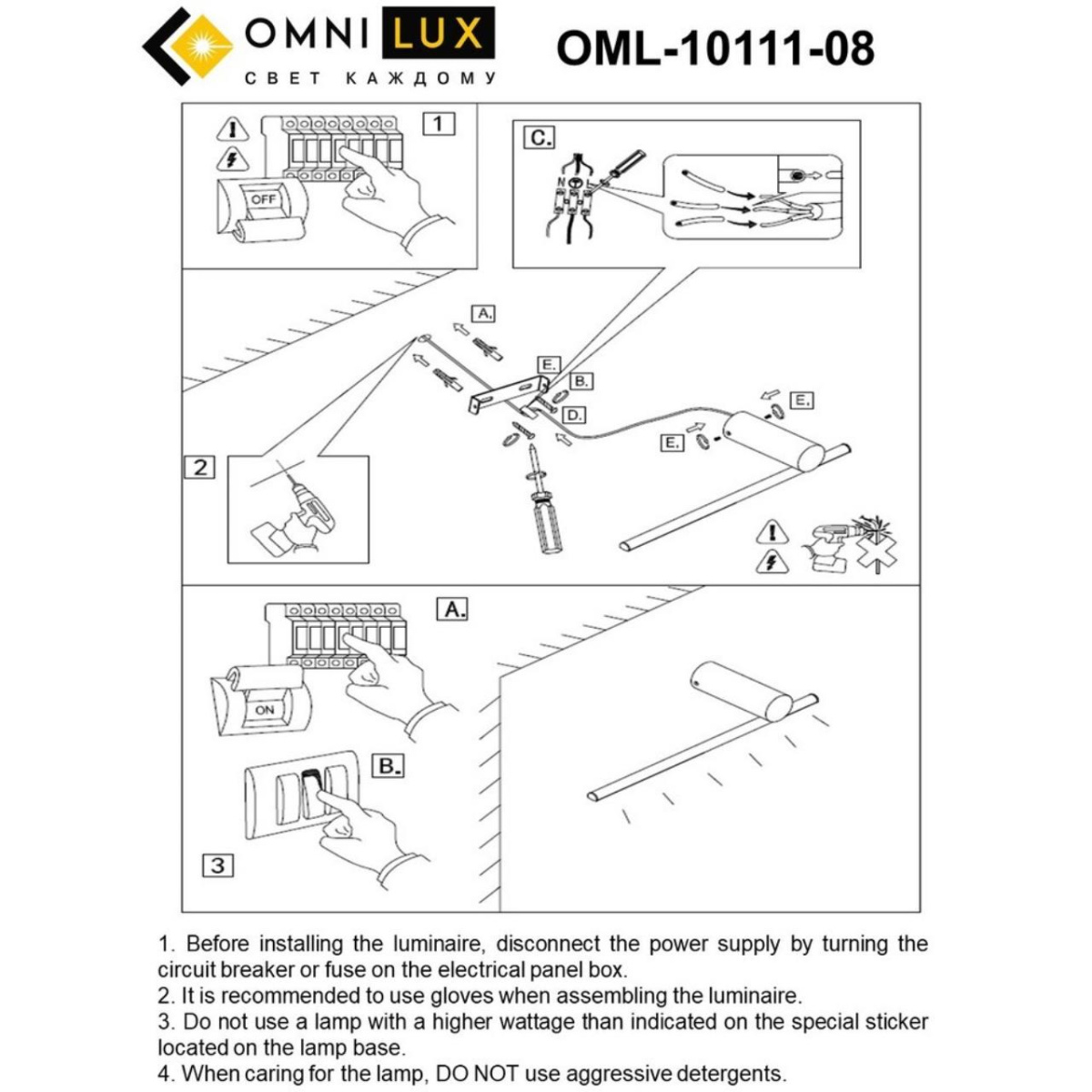 OMNI LUX
СВЕТ КАЖДОМУ

OML-10111-08

1

OFF

C.

N

A.

E.

B.

D.

E.

E.

2

A.

ON

B.

3

1. Before installing the luminaire, disconnect the power supply by turning the circuit breaker or fuse on the electrical panel box.
2. It is recommended to use gloves when assembling the luminaire.
3. Do not use a lamp with a higher wattage than indicated on the special sticker located on the lamp base.
4. When caring for the lamp, DO NOT use aggressive detergents.