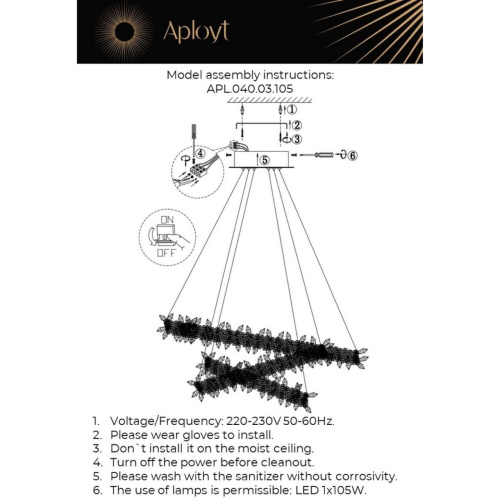 Aployt

Model assembly instructions:
APL.040.03.105

①
②
③
④
⑤
⑥

ON
OFF

1. Voltage/Frequency: 220-230V 50-60Hz.
2. Please wear gloves to install.
3. Don`t install it on the moist ceiling.
4. Turn off the power before cleanout.
5. Please wash with the sanitizer without corrosivity.
6. The use of lamps is permissible: LED 1x105W.