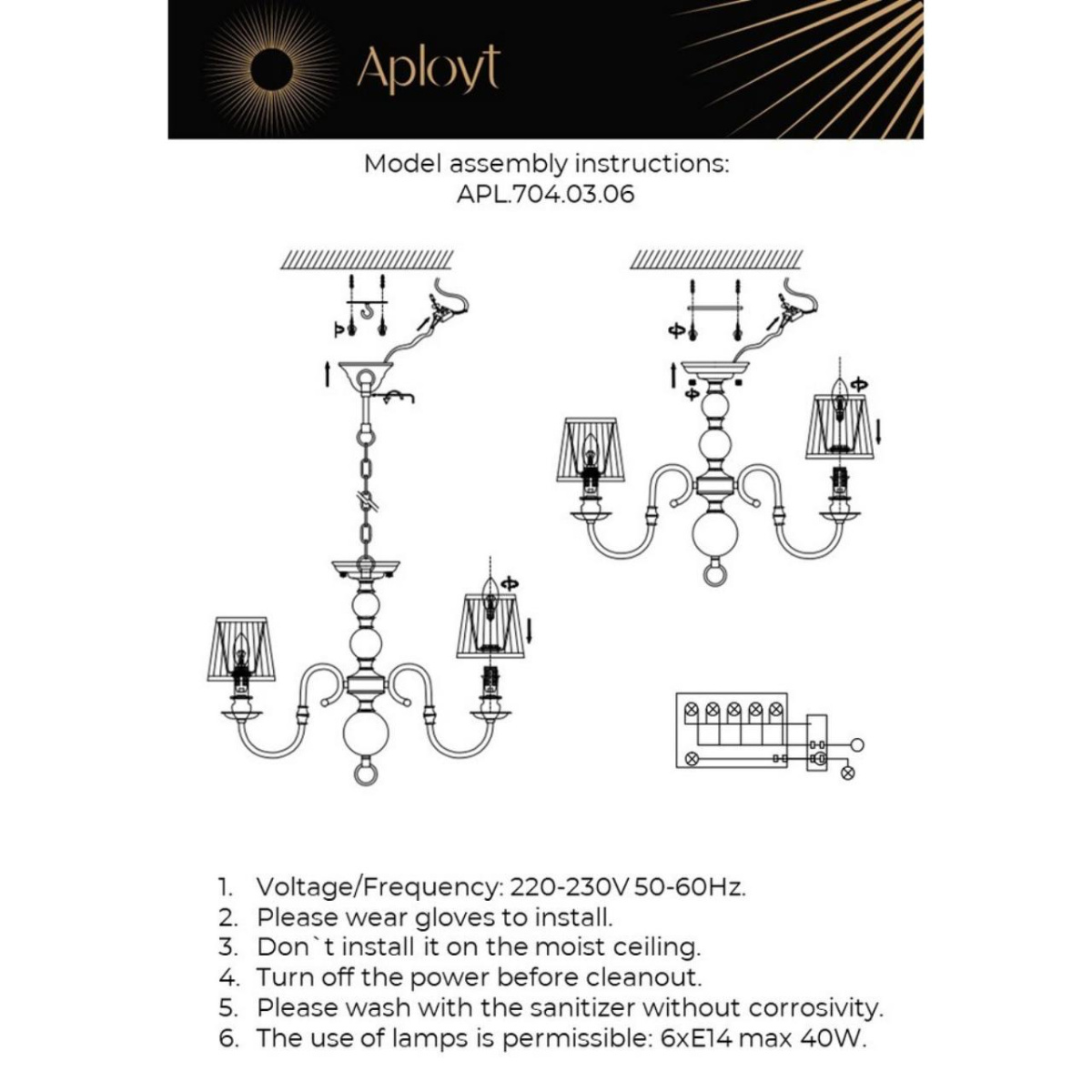 Aployt

Model assembly instructions:
APL.704.03.06

1. Voltage/Frequency: 220-230V 50-60Hz.
2. Please wear gloves to install.
3. Don`t install it on the moist ceiling.
4. Turn off the power before cleanout.
5. Please wash with the sanitizer without corrosivity.
6. The use of lamps is permissible: 6xE14 max 40W.