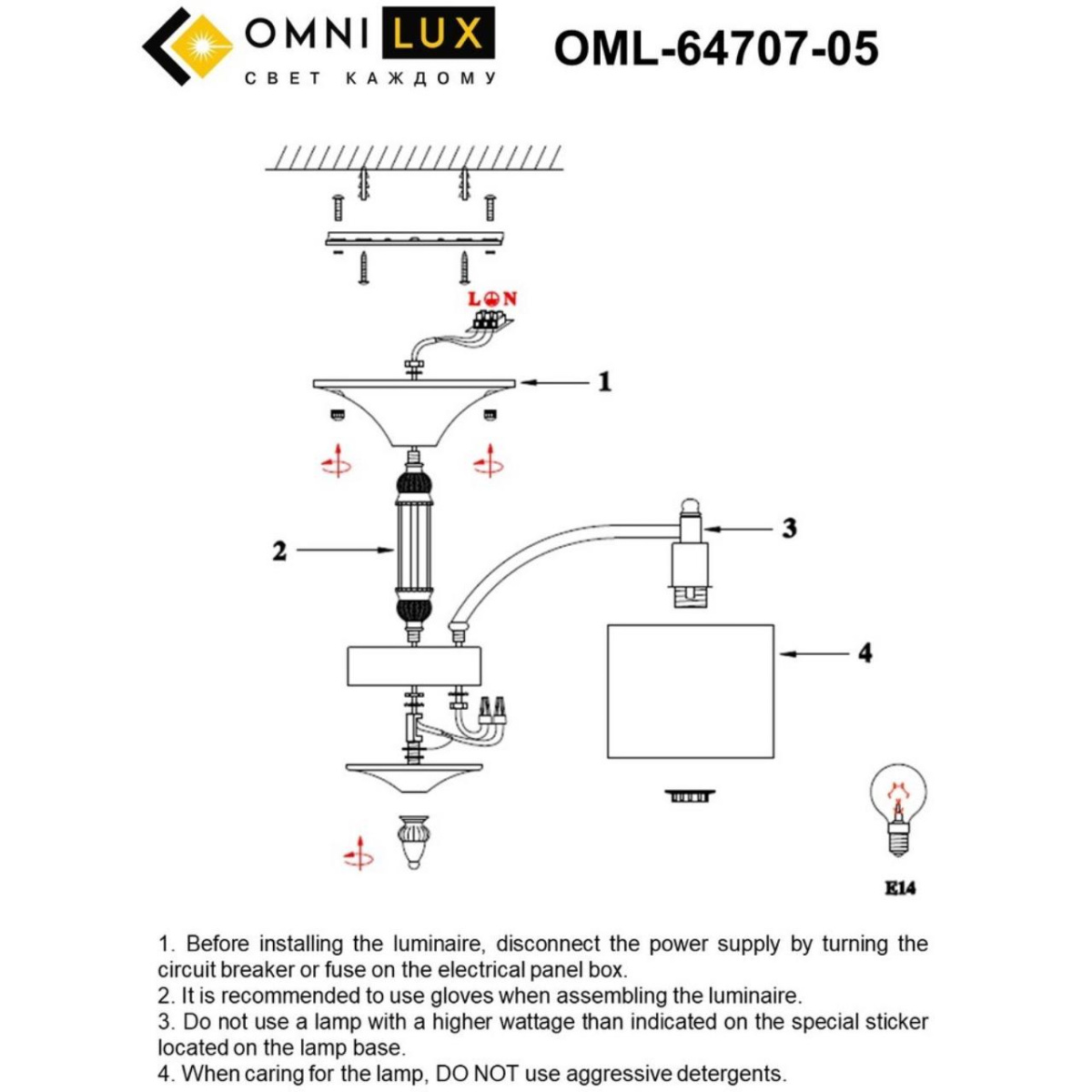 OMNI LUX
СВЕТ КАЖДОМУ

OML-64707-05

L N

1

2

3

4

E14

1. Before installing the luminaire, disconnect the power supply by turning the circuit breaker or fuse on the electrical panel box.
2. It is recommended to use gloves when assembling the luminaire.
3. Do not use a lamp with a higher wattage than indicated on the special sticker located on the lamp base.
4. When caring for the lamp, DO NOT use aggressive detergents.