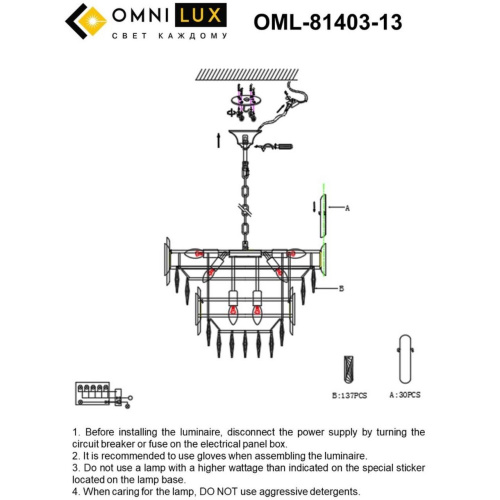 OMNI LUX
СВЕТ КАЖДОМУ

OML-81403-13

A

B

B:137PCS

A:30PCS

1. Before installing the luminaire, disconnect the power supply by turning the circuit breaker or fuse on the electrical panel box.
2. It is recommended to use gloves when assembling the luminaire.
3. Do not use a lamp with a higher wattage than indicated on the special sticker located on the lamp base.
4. When caring for the lamp, DO NOT use aggressive detergents.