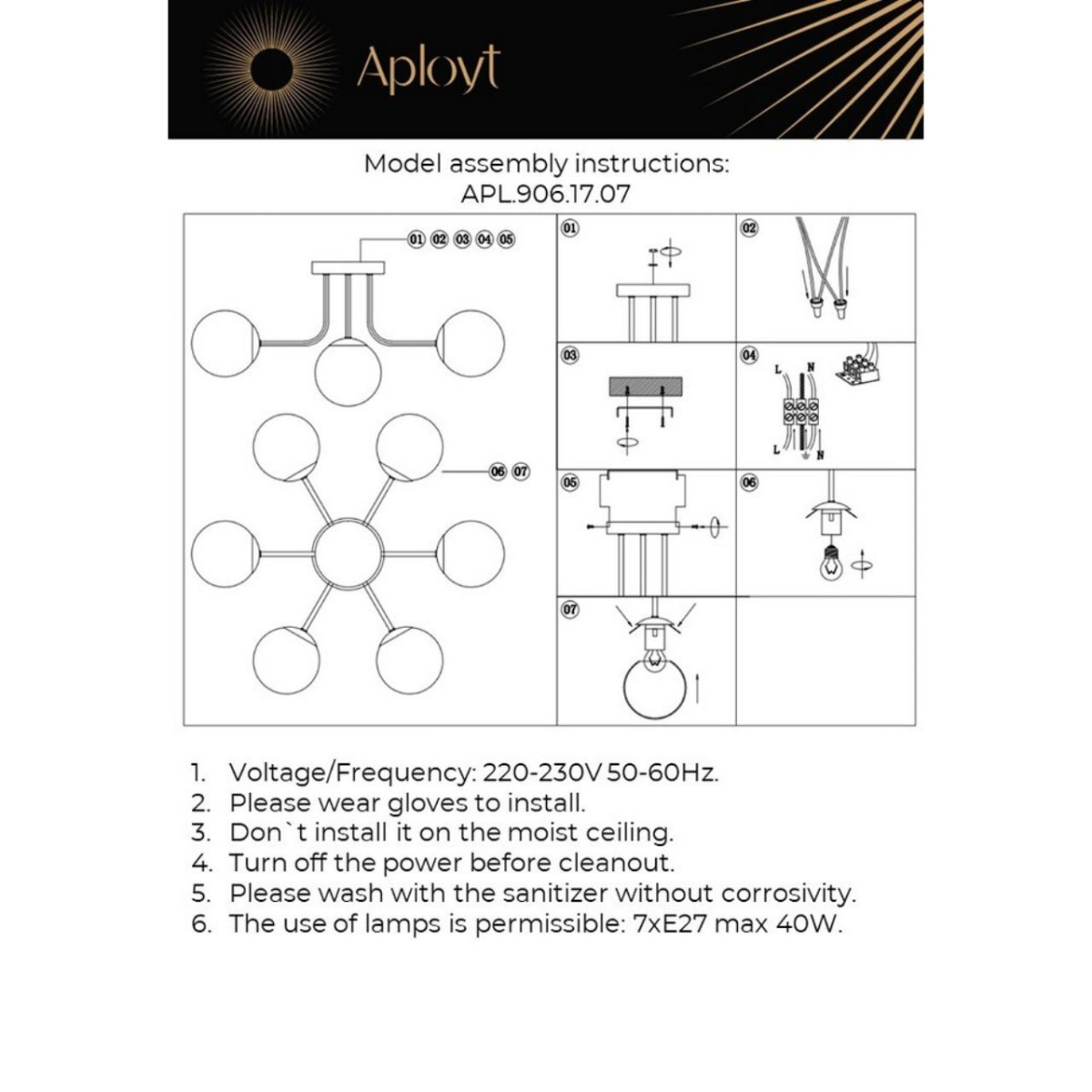 Aployt

Model assembly instructions:
APL.906.17.07

01 02 03 04 05

06 07

01

02

03

04

L N

L N

05

06

07

1. Voltage/Frequency: 220-230V 50-60Hz.
2. Please wear gloves to install.
3. Don`t install it on the moist ceiling.
4. Turn off the power before cleanout.
5. Please wash with the sanitizer without corrosivity.
6. The use of lamps is permissible: 7xE27 max 40W.