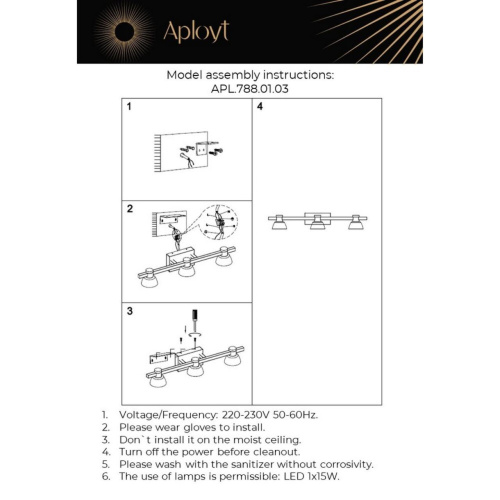 Aployt

Model assembly instructions:
APL.788.01.03

1

2

3

4

1. Voltage/Frequency: 220-230V 50-60Hz.
2. Please wear gloves to install.
3. Don`t install it on the moist ceiling.
4. Turn off the power before cleanout.
5. Please wash with the sanitizer without corrosivity.
6. The use of lamps is permissible: LED 1x15W.