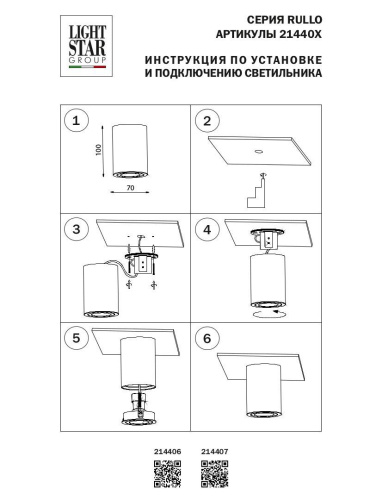 LIGHT STAR GROUP

СЕРИЯ RULLO
АРТИКУЛЫ 21440X

ИНСТРУКЦИЯ ПО УСТАНОВКЕ
И ПОДКЛЮЧЕНИЮ СВЕТИЛЬНИКА

1

100

70

2

3

4

5

6

214406

214407