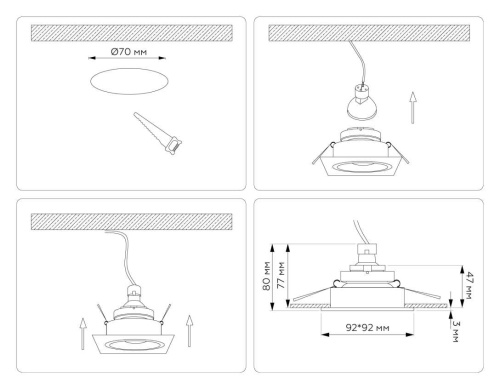 Ø70 мм

80 мм
77 мм
47 мм
3 мм
92*92 мм