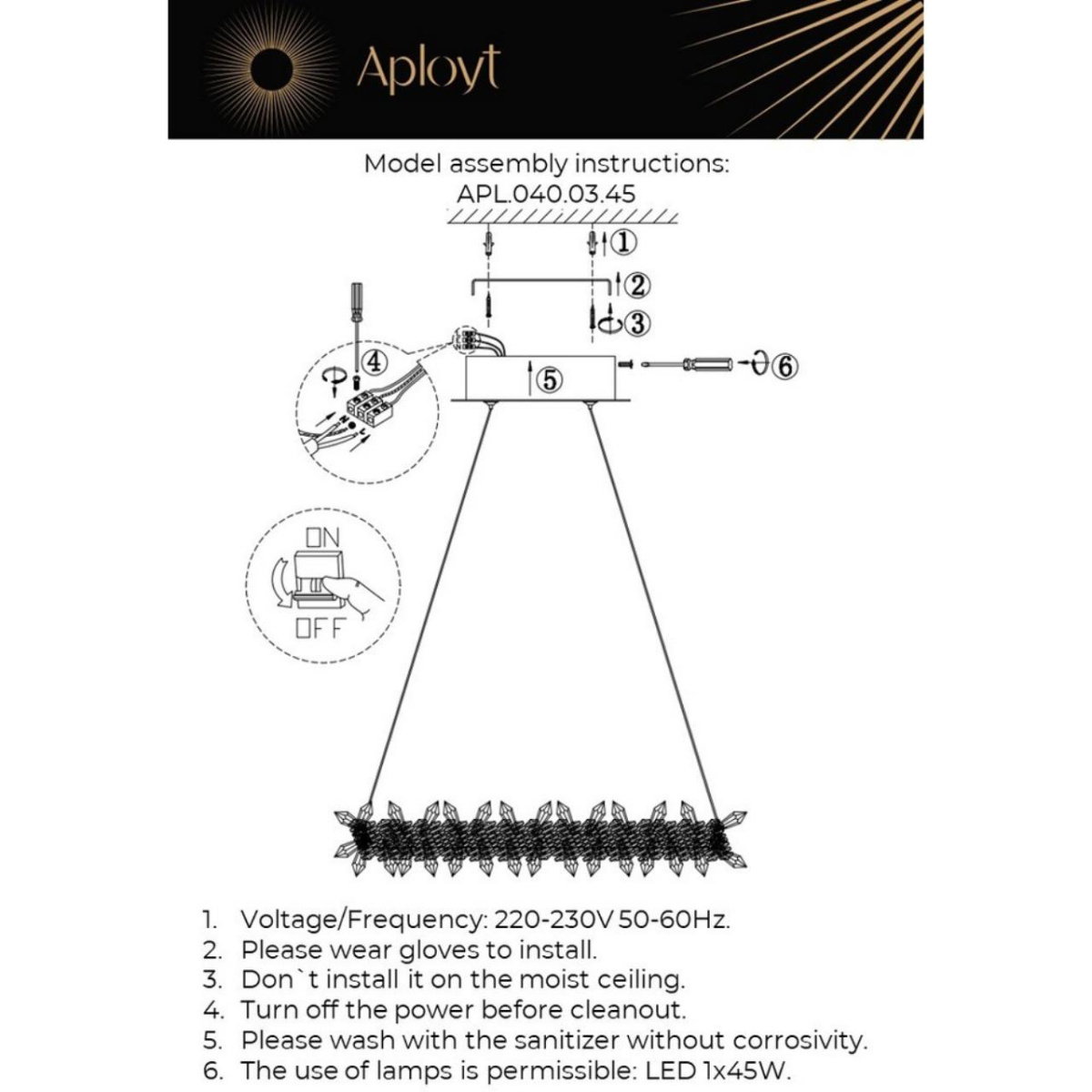 Aployt

Model assembly instructions:
APL.040.03.45

①
②
③
④
⑤
⑥

ON
OFF

1. Voltage/Frequency: 220-230V 50-60Hz.
2. Please wear gloves to install.
3. Don`t install it on the moist ceiling.
4. Turn off the power before cleanout.
5. Please wash with the sanitizer without corrosivity.
6. The use of lamps is permissible: LED 1x45W.