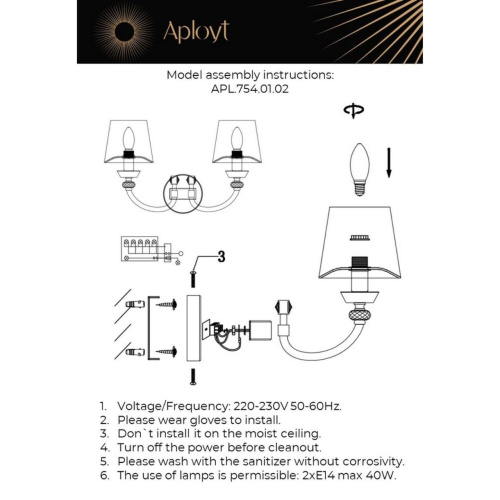 Aployt

Model assembly instructions:
APL.754.01.02

3

1. Voltage/Frequency: 220-230V 50-60Hz.
2. Please wear gloves to install.
3. Don`t install it on the moist ceiling.
4. Turn off the power before cleanout.
5. Please wash with the sanitizer without corrosivity.
6. The use of lamps is permissible: 2xE14 max 40W.