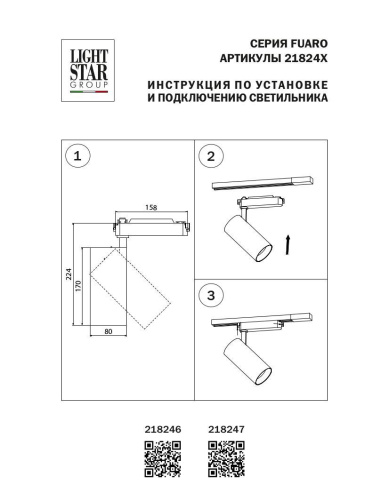 LIGHT STAR GROUP

СЕРИЯ FUARO
АРТИКУЛЫ 21824X

ИНСТРУКЦИЯ ПО УСТАНОВКЕ
И ПОДКЛЮЧЕНИЮ СВЕТИЛЬНИКА

1

158

224

170

80

2

3

218246

218247