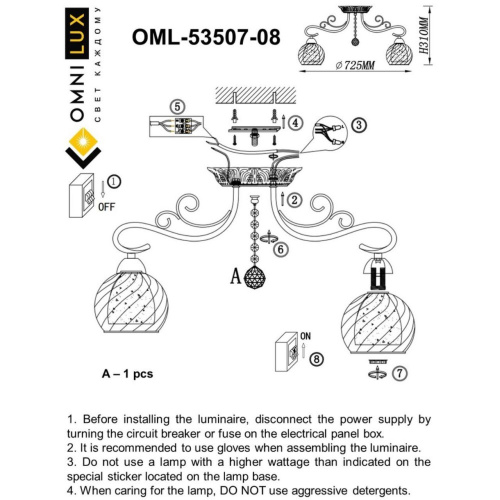 OMNILUX
СВЕТ КАЖДОМУ

OML-53507-08

H310MM
⌀725MM

5
4
3
1
OFF
2
6
A
ON
8
7

A – 1 pcs

1. Before installing the luminaire, disconnect the power supply by turning the circuit breaker or fuse on the electrical panel box.
2. It is recommended to use gloves when assembling the luminaire.
3. Do not use a lamp with a higher wattage than indicated on the special sticker located on the lamp base.
4. When caring for the lamp, DO NOT use aggressive detergents.