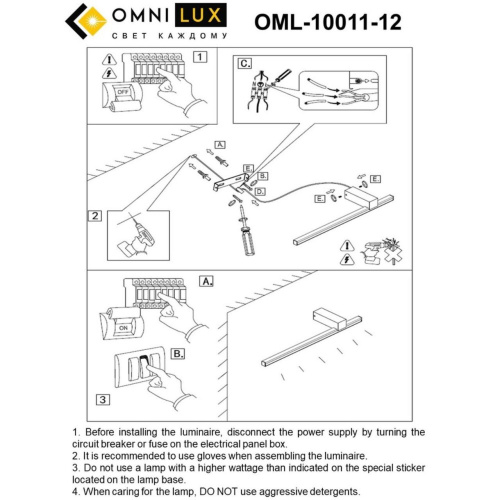 OMNI LUX
СВЕТ КАЖДОМУ

OML-10011-12

1

OFF

C.

A.

E.

B.

D.

E.

E.

2

A.

ON

B.

3

1. Before installing the luminaire, disconnect the power supply by turning the circuit breaker or fuse on the electrical panel box.
2. It is recommended to use gloves when assembling the luminaire.
3. Do not use a lamp with a higher wattage than indicated on the special sticker located on the lamp base.
4. When caring for the lamp, DO NOT use aggressive detergents.