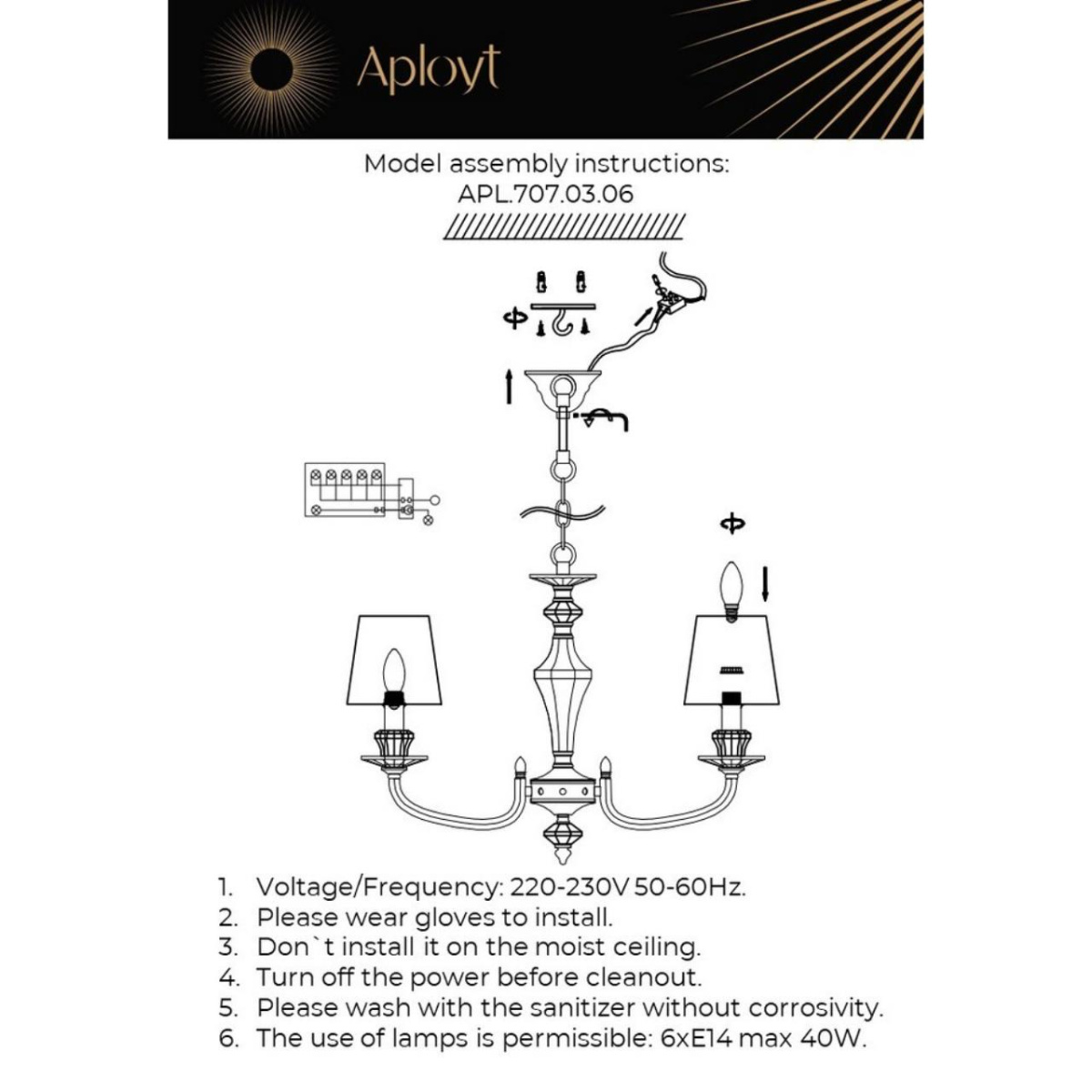 Aployt

Model assembly instructions:
APL.707.03.06

1. Voltage/Frequency: 220-230V 50-60Hz.
2. Please wear gloves to install.
3. Don`t install it on the moist ceiling.
4. Turn off the power before cleanout.
5. Please wash with the sanitizer without corrosivity.
6. The use of lamps is permissible: 6xE14 max 40W.