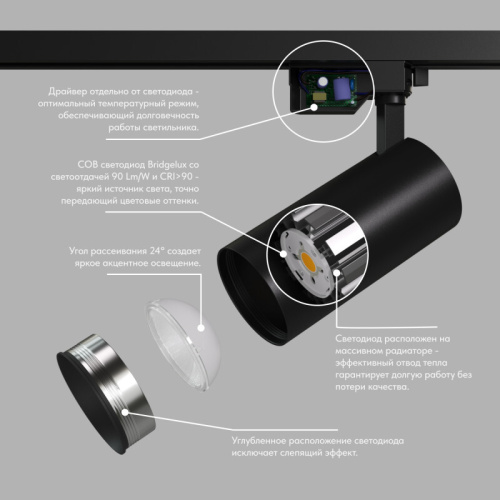 Драйвер отдельно от светодиода - оптимальный температурный режим, обеспечивающий долговечность работы светильника.

COB светодиод Bridgelux со светоотдачей 90 Lm/W и CRI>90 - яркий источник света, точно передающий цветовые оттенки.

Угол рассеивания 24° создает яркое акцентное освещение.

Светодиод расположен на массивном радиаторе - эффективный отвод тепла гарантирует долгую работу без потери качества.

Углубленное расположение светодиода исключает слепящий эффект.