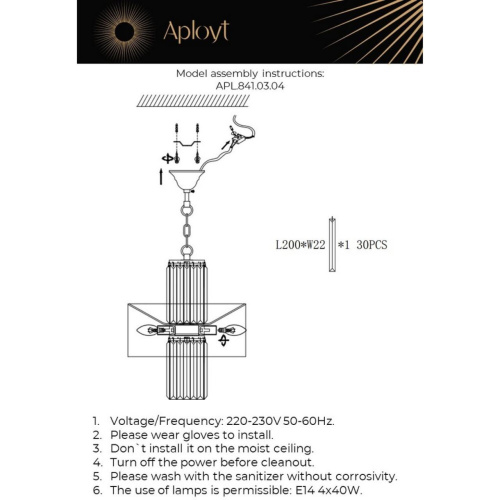 Aployt

Model assembly instructions:
APL.841.03.04

L200*W22 *1 30PCS

1. Voltage/Frequency: 220-230V 50-60Hz.
2. Please wear gloves to install.
3. Don`t install it on the moist ceiling.
4. Turn off the power before cleanout.
5. Please wash with the sanitizer without corrosivity.
6. The use of lamps is permissible: E14 4x40W.