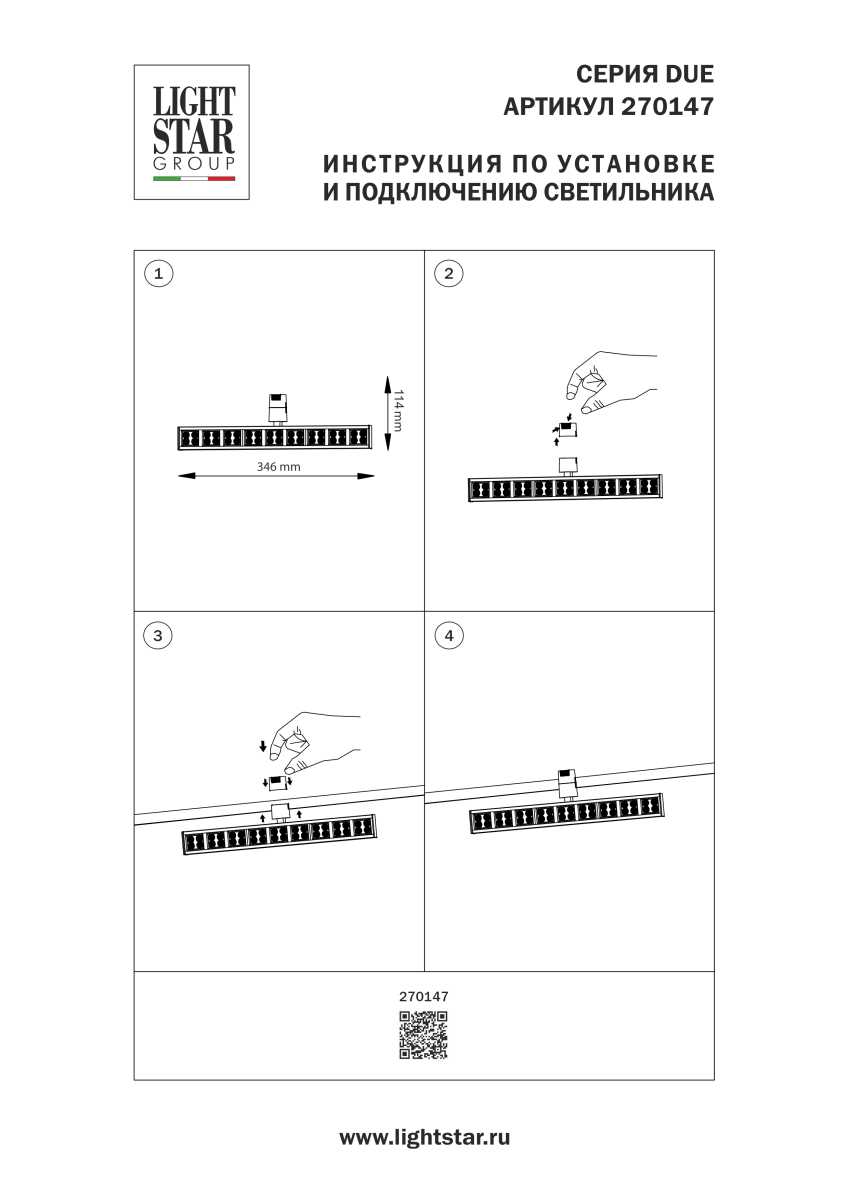 LIGHT STAR GROUP

СЕРИЯ DUE
АРТИКУЛ 270147

ИНСТРУКЦИЯ ПО УСТАНОВКЕ
И ПОДКЛЮЧЕНИЮ СВЕТИЛЬНИКА

1

114 mm

346 mm

2

3

4

270147

www.lightstar.ru