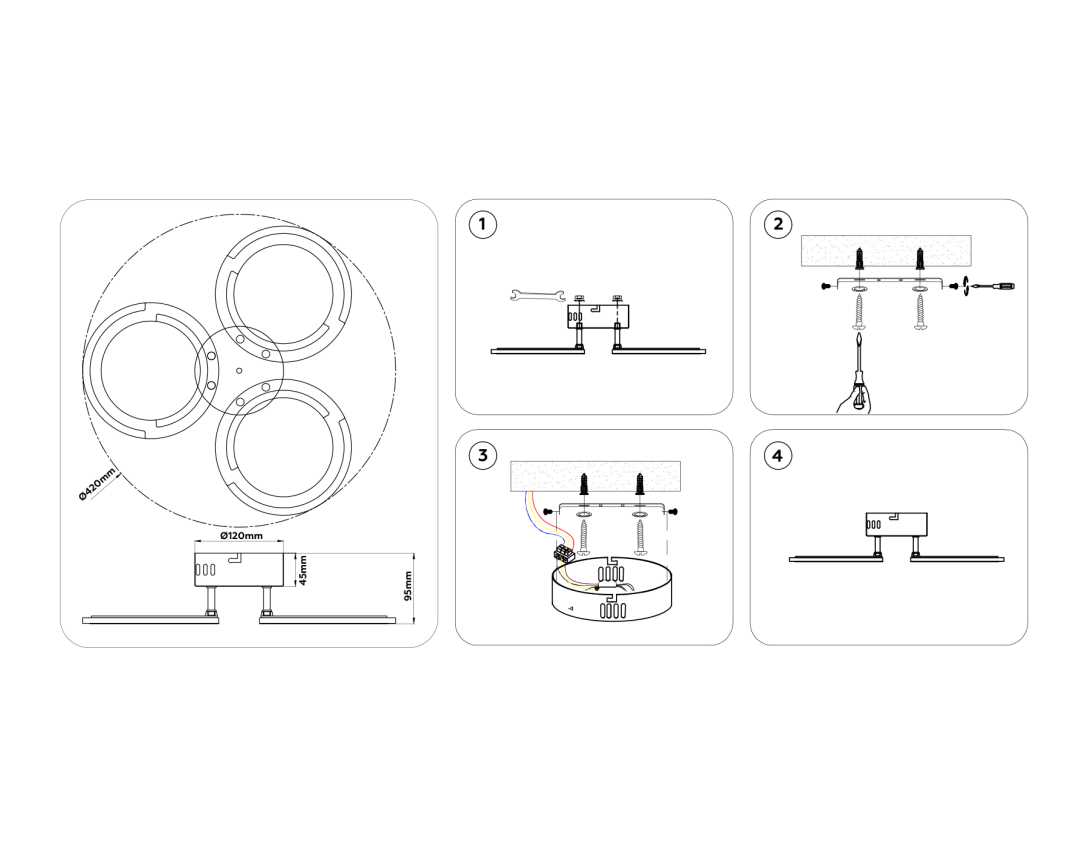 Ø420mm

Ø120mm

45mm

95mm

1

2

3

4