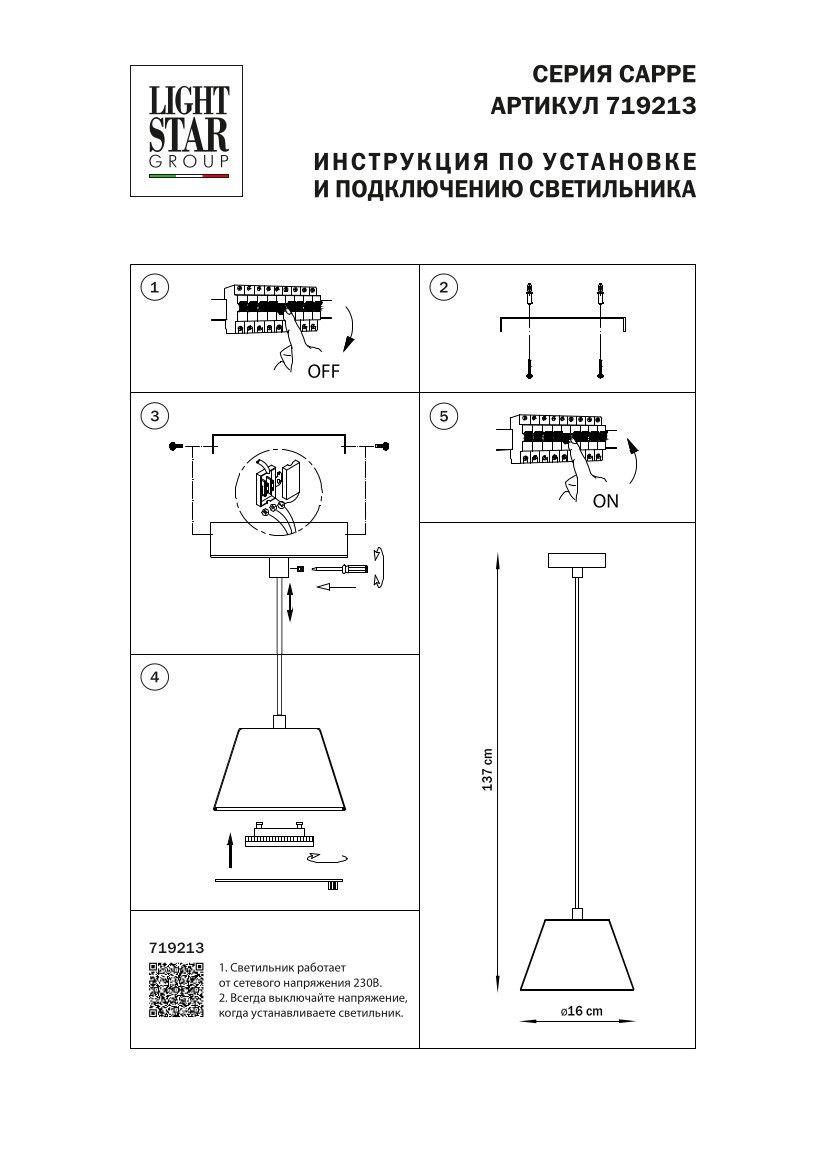 LIGHT STAR GROUP

СЕРИЯ CAPPE
АРТИКУЛ 719213

ИНСТРУКЦИЯ ПО УСТАНОВКЕ
И ПОДКЛЮЧЕНИЮ СВЕТИЛЬНИКА

1

OFF

2

3

5

ON

4

137 cm

ø16 cm

719213

1. Светильник работает от сетевого напряжения 230В.
2. Всегда выключайте напряжение, когда устанавливаете светильник.